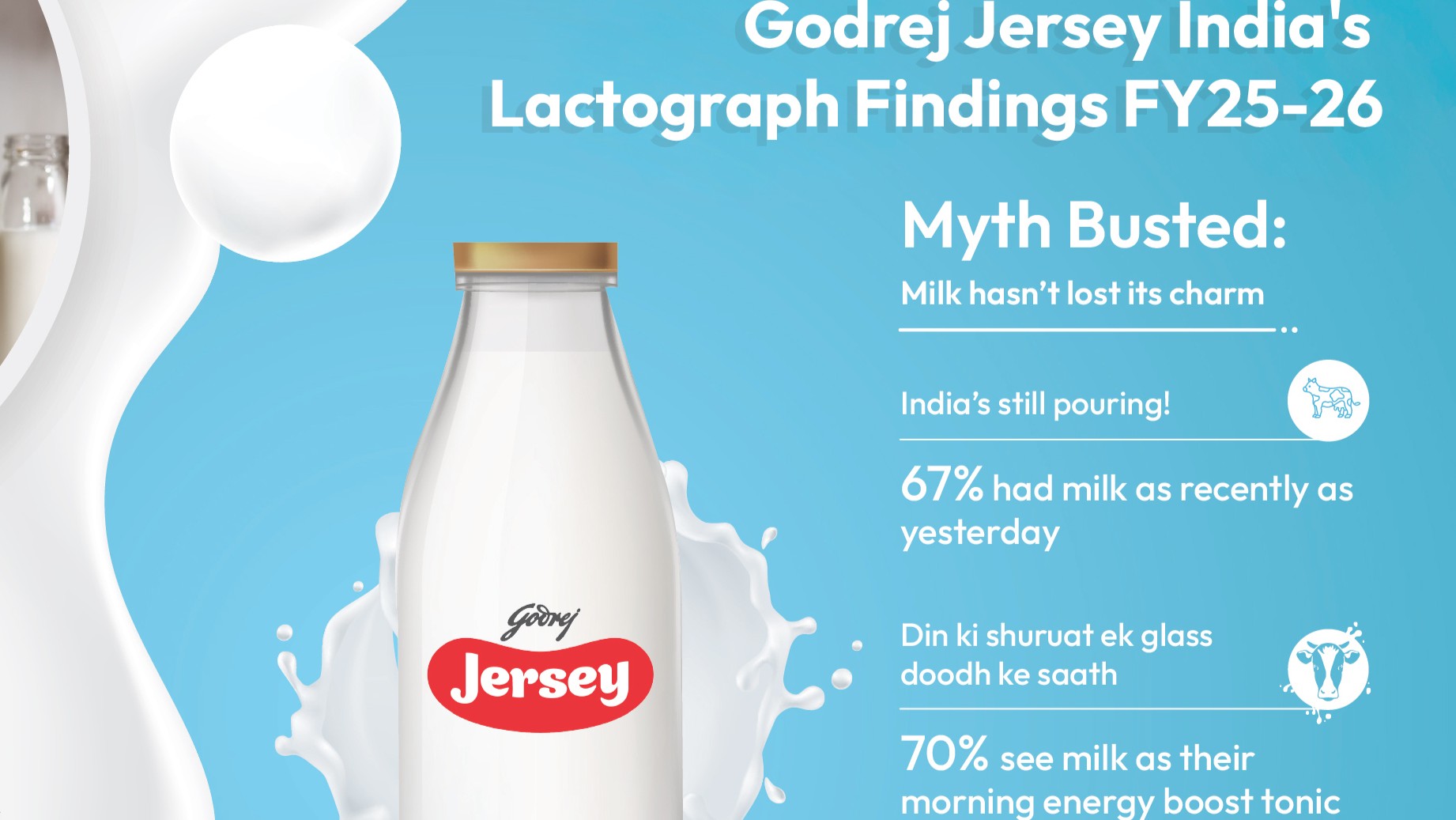 Godrej Jersey India's Lactograph Findings FY25-26

Myth Busted:

Milk hasn't lost its charm

India's still pouring!

67% had milk as recently as yesterday

Din ki shuruat ek glass doodh ke saath

70% see milk as their morning energy boost tonic

Godrej

Jersey